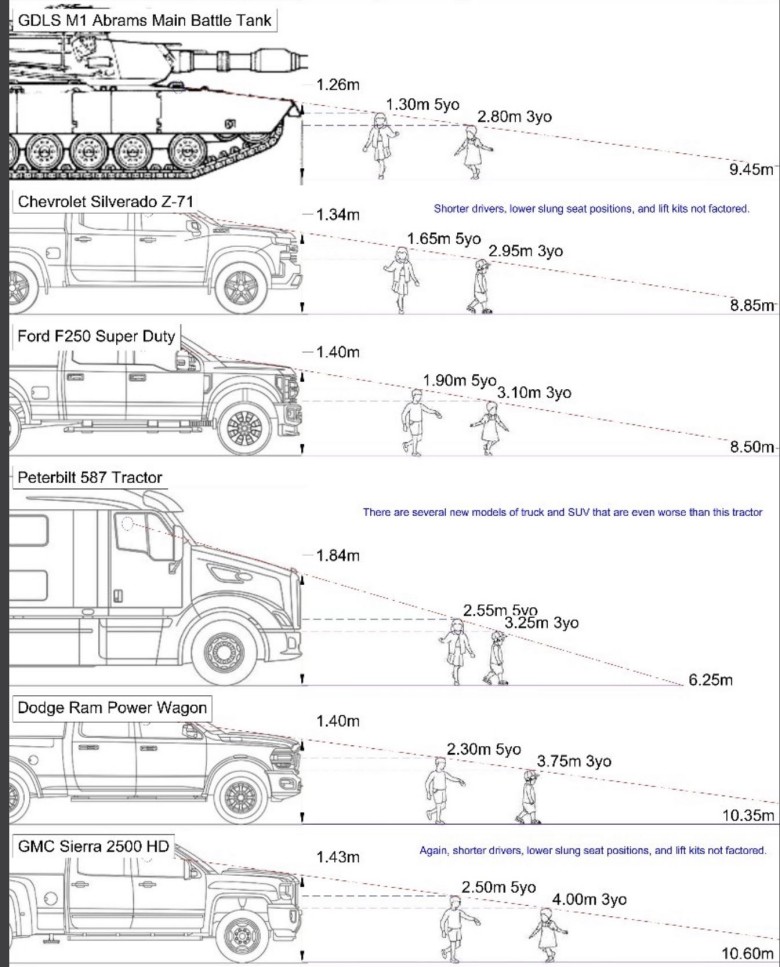 GDLS M1 Abrams Main Battle Tank

1.26m

1.30m 5yo

2.80m 3yo

9.45m

Chevrolet Silverado Z-71

1.34m

Shorter drivers, lower slung seat positions, and lift kits not factored.

1.65m 5yo

2.95m 3yo

8.85m

Ford F250 Super Duty

1.40m

1.90m 5yo

3.10m 3yo

8.50m

Peterbilt 587 Tractor

There are several new models of truck and SUV that are even worse than this tractor

1.84m

2.55m 5yo

3.25m 3yo

6.25m

Dodge Ram Power Wagon

1.40m

2.30m 5yo

3.75m 3yo

10.35m

GMC Sierra 2500 HD

1.43m

Again, shorter drivers, lower slung seat positions, and lift kits not factored.

2.50m 5yo

4.00m 3yo

10.60m