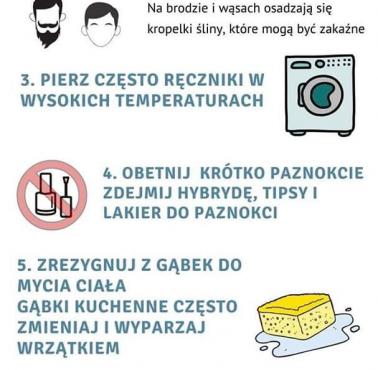 Na brodzie i wąsach osadzają się kropelki śliny, które mogą być zakaźne

3. PIERZ CZĘSTO RĘCZNIKI W WYSOKICH TEMPERATURACH

4. OBETNIJ  KRÓTKO PAZNOKCIE
ZDEJMIJ HYBRYDĘ, TIPSY I LAKIER DO PAZNOKCI

5. ZREZYGNUJ Z GĄBEK DO MYCIA CIAŁA
GĄBKI KUCHENNE CZĘSTO ZMIENIAJ I WYPARZAJ WRZĄTKIEM