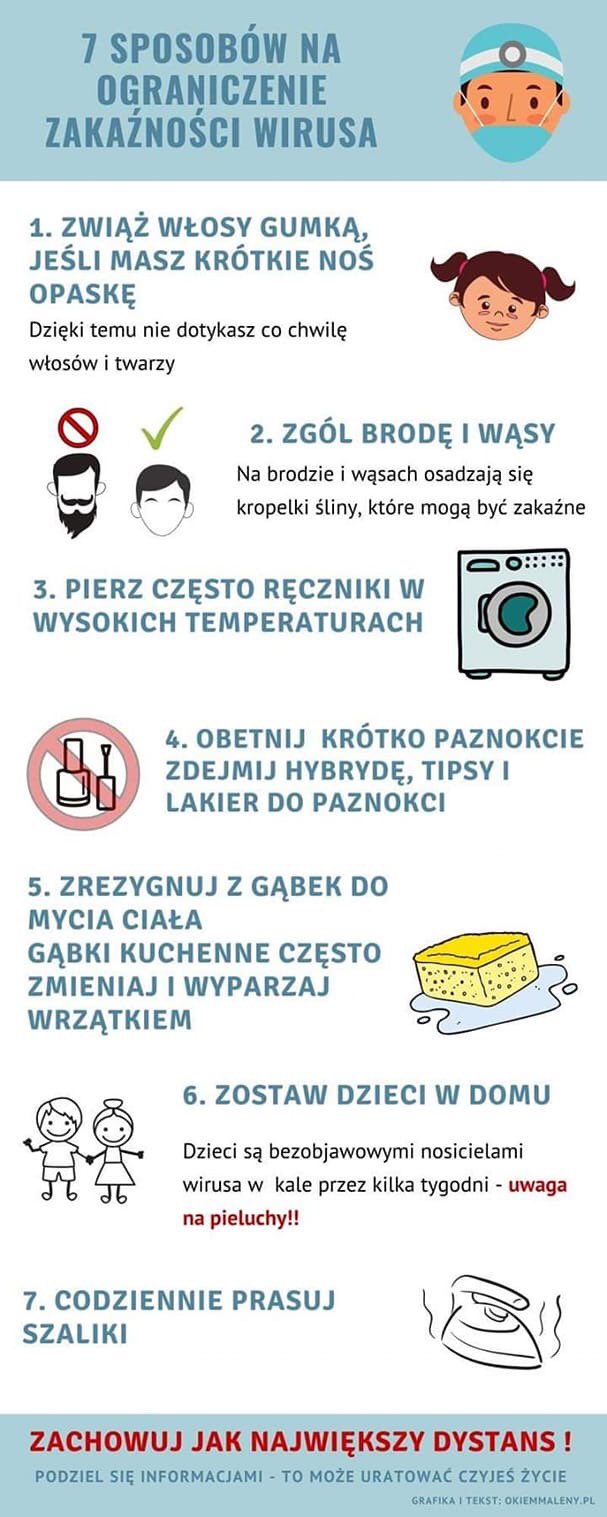 7 SPOSOBÓW NA OGRANICZENIE ZAKAŹNOŚCI WIRUSA

1. ZWIĄŻ WŁOSY GUMKĄ, JEŚLI MASZ KRÓTKIE NOŚ OPASKĘ
Dzięki temu nie dotykasz co chwilę włosów i twarzy

2. ZGÓL BRODĘ I WĄSY
Na brodzie i wąsach osadzają się kropelki śliny, które mogą być zakaźne

3. PIERZ CZĘSTO RĘCZNIKI W WYSOKICH TEMPERATURACH

4. OBETNIJ KRÓTKO PAZNOKCIE ZDEJMIJ HYBRYDĘ, TIPSY I LAKIER DO PAZNOKCI

5. ZREZYGNUJ Z GĄBEK DO MYCIA CIAŁA
GĄBKI KUCHENNE CZĘSTO ZMIENIAJ I WYPARZAJ WRZĄTKIEM

6. ZOSTAW DZIECI W DOMU
Dzieci są bezobjawowymi nosicielami wirusa w kale przez kilka tygodni - uwaga na pieluchy!!

7. CODZIENNIE PRASUJ SZALIKI

ZACHOWUJ JAK NAJWIĘKSZY DYSTANS !
PODZIEL SIĘ INFORMACJAMI - TO MOŻE URATOWAĆ CZYJEŚ ŻYCIE
GRAFIKA I TEKST: OKIEMMALENY.PL