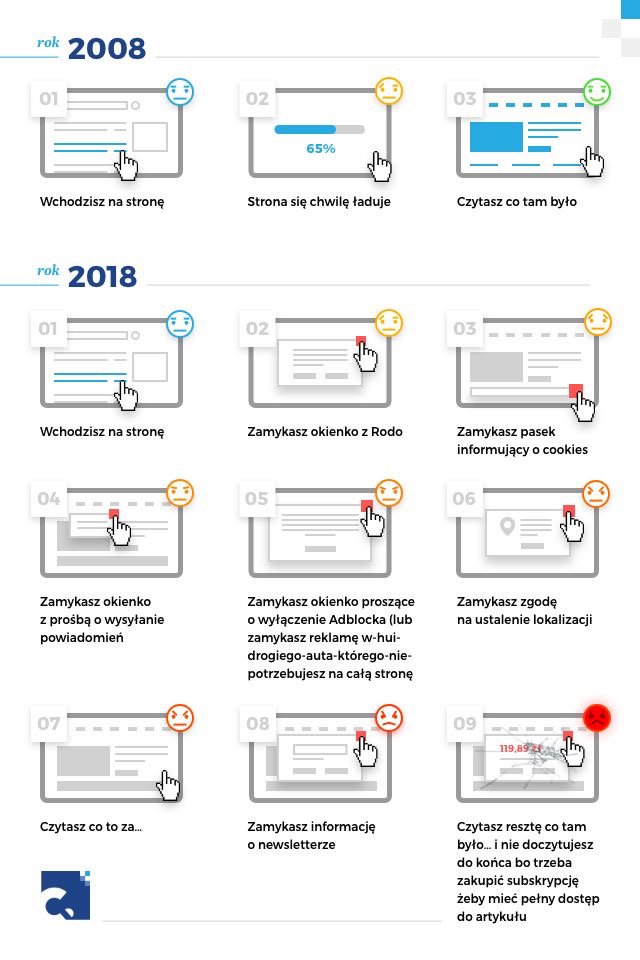 rok 2008

01
Wchodzisz na stronę

02
65%
Strona się chwilę ładuje

03
Czytasz co tam było

rok 2018

01
Wchodzisz na stronę

02
Zamykasz okienko z Rodo

03
Zamykasz pasek informujący o cookies

04
Zamykasz okienko z prośbą o wysyłanie powiadomień

05
Zamykasz okienko proszące o wyłączenie Adblocka (lub zamykasz reklamę w-hui-drogiego-auta-którego-nie-potrzebujesz na całą stronę

06
Zamykasz zgodę na ustalenie lokalizacji

07
Czytasz co to za...

08
Zamykasz informację o newsletterze

09
119,89 zł
Czytasz resztę co tam było... i nie doczytujesz do końca bo trzeba zakupić subskrypcję żeby mieć pełny dostęp do artykułu