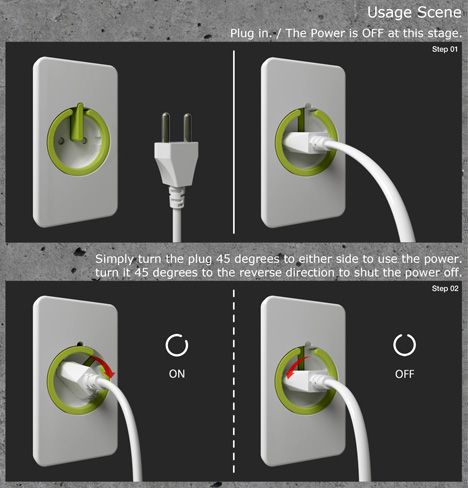 Usage Scene

Plug in. / The Power is OFF at this stage.

Step 01

Simply turn the plug 45 degrees to either side to use the power. turn it 45 degrees to the reverse direction to shut the power off.

Step 02

ON

OFF