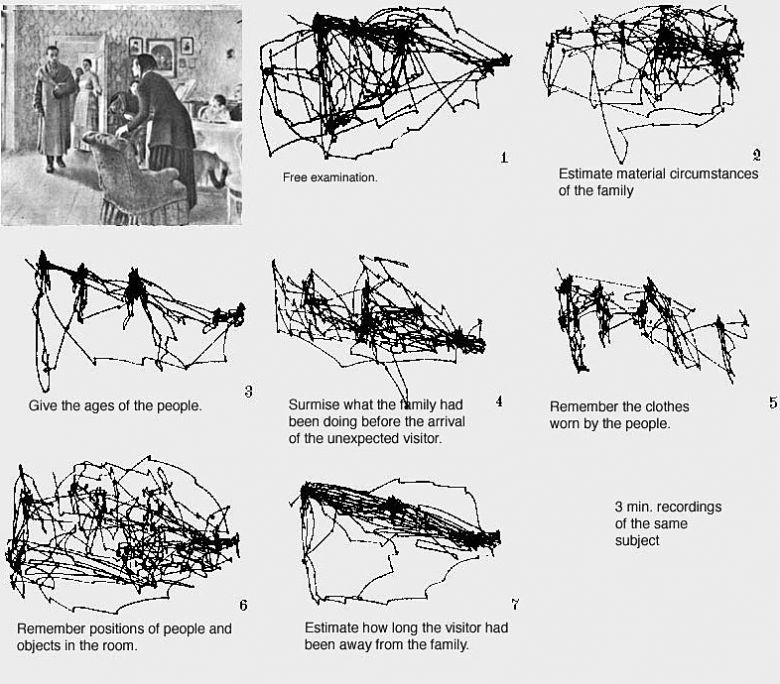 1

Free examination.

2

Estimate material circumstances of the family

3

Give the ages of the people.

4

Surmise what the family had been doing before the arrival of the unexpected visitor.

5

Remember the clothes worn by the people.

6

Remember positions of people and objects in the room.

7

Estimate how long the visitor had been away from the family.

3 min. recordings of the same subject